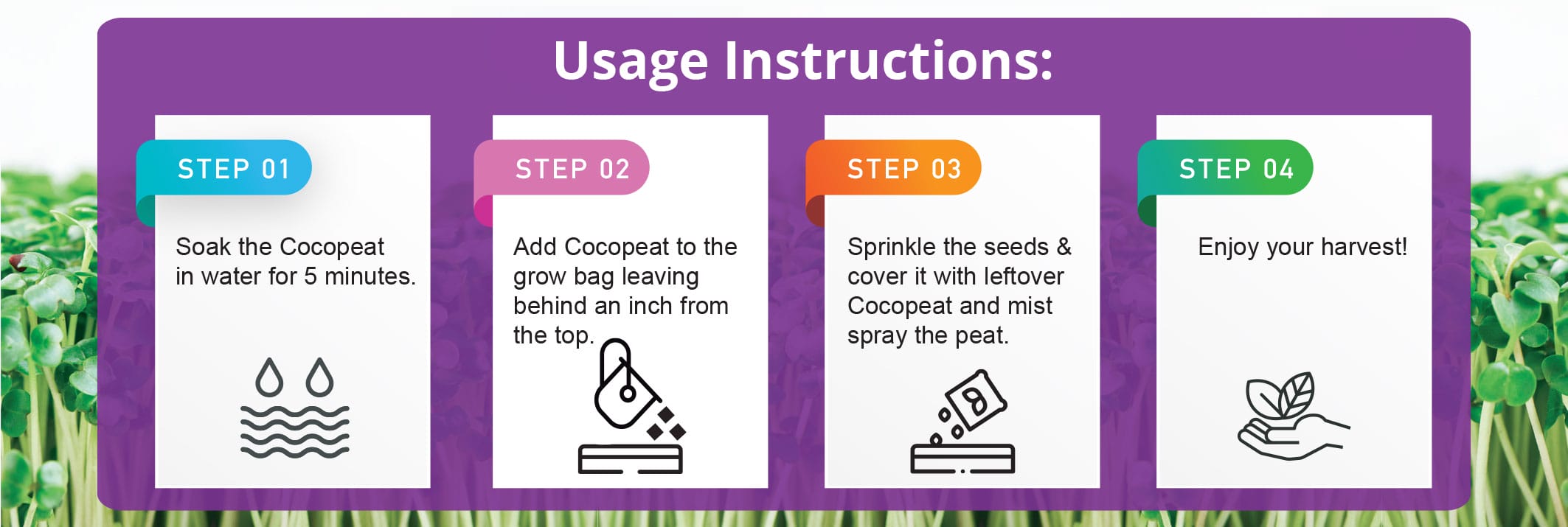 Usage Instructions:

STEP 01

Soak the Cocopeat in water for 5 minutes.

STEP 02

Add Cocopeat to the grow bag leaving behind an inch from the top.

STEP 03

Sprinkle the seeds & cover it with leftover Cocopeat and mist spray the peat.

STEP 04

Enjoy your harvest!