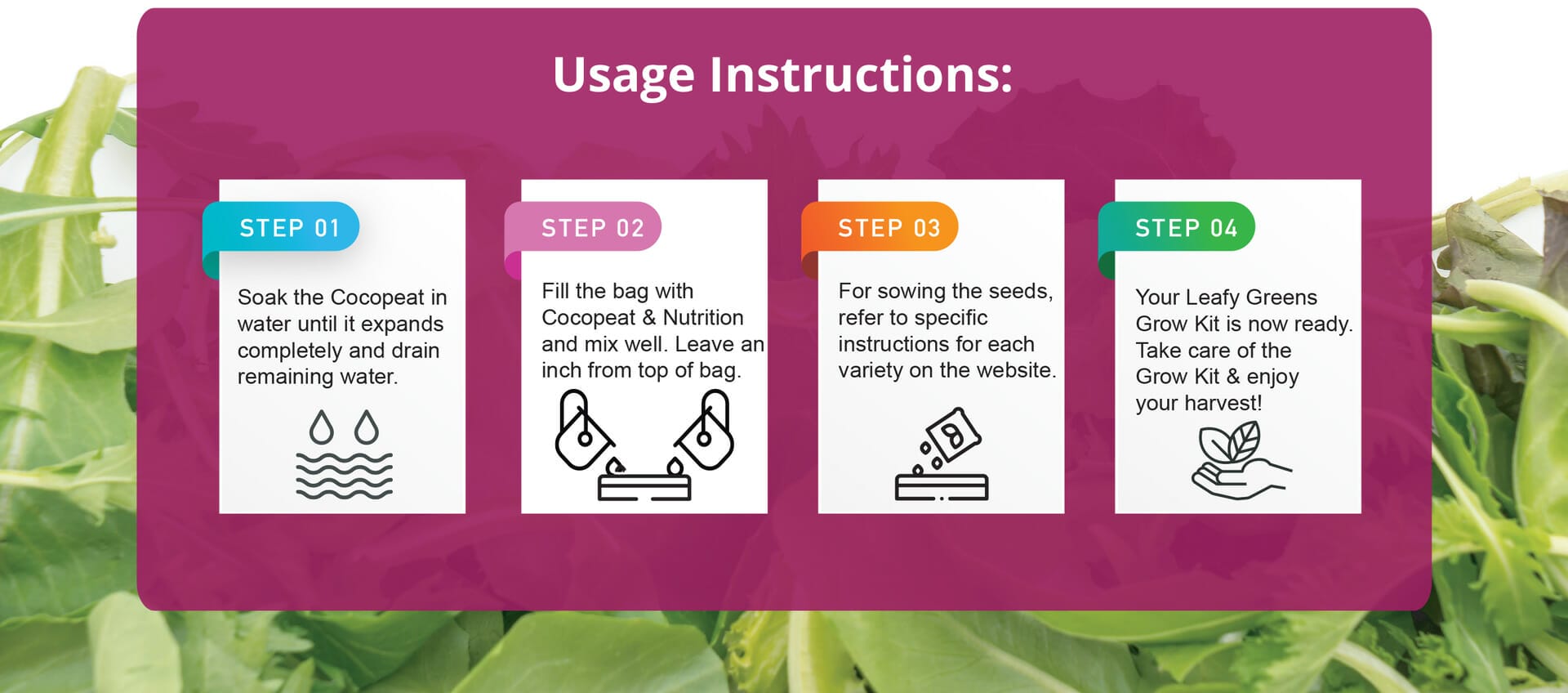 Usage Instructions:

STEP 01

Soak the Cocopeat in water until it expands completely and drain remaining water.

STEP 02

Fill the bag with Cocopeat & Nutrition and mix well. Leave an inch from top of bag.

STEP 03

For sowing the seeds, refer to specific instructions for each variety on the website.

STEP 04

Your Leafy Greens Grow Kit is now ready. Take care of the Grow Kit & enjoy your harvest!